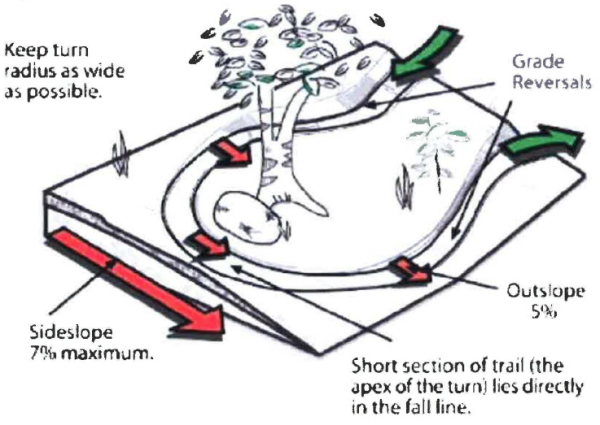 Keep turn radius as wide as possible.

Grade Reversals

Outslope 5%

Sideslope 7% maximum.

Short section of trail (the apex of the turn) lies directly in the fall line.